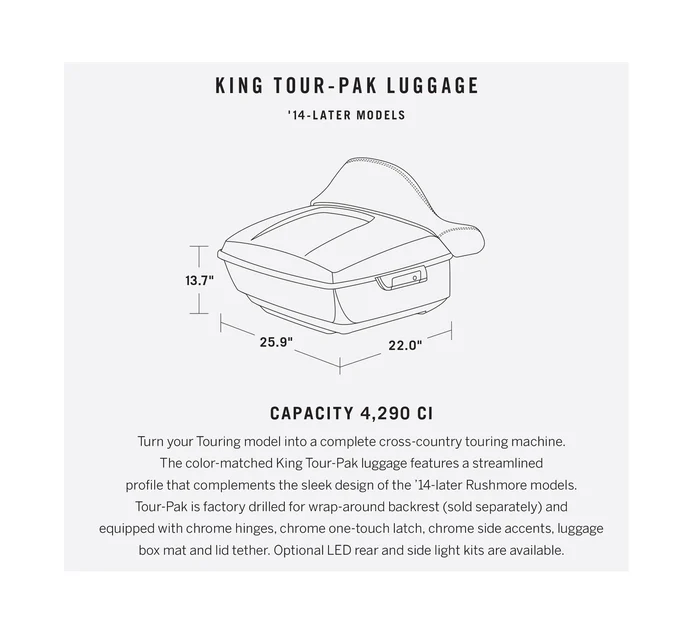 KING TOUR-PAK LUGGAGE

'14-LATER MODELS

13.7"

25.9"

22.0"

CAPACITY 4,290 CI

Turn your Touring model into a complete cross-country touring machine. The color-matched King Tour-Pak luggage features a streamlined profile that complements the sleek design of the '14-later Rushmore models. Tour-Pak is factory drilled for wrap-around backrest (sold separately) and equipped with chrome hinges, chrome one-touch latch, chrome side accents, luggage box mat and lid tether. Optional LED rear and side light kits are available.